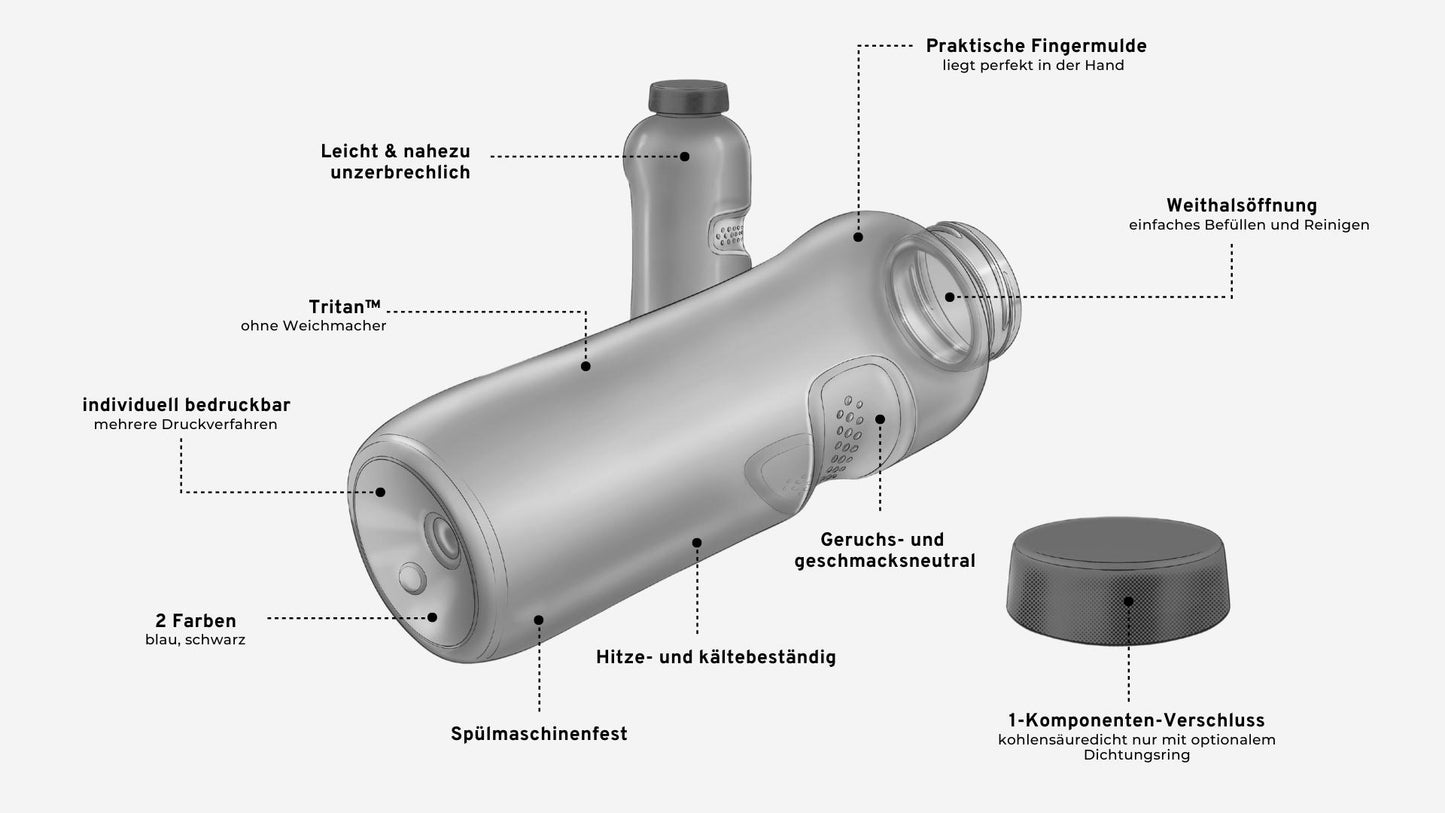 Praktische Fingermulde
liegt perfekt in der Hand

Leicht & nahezu unzerbrechlich

Weithalsöffnung
einfaches Befüllen und Reinigen

Tritan™
ohne Weichmacher

individuell bedruckbar
mehrere Druckverfahren

Geruchs- und geschmacksneutral

2 Farben
blau, schwarz

Hitze- und kältebeständig

Spülmaschinenfest

1-Komponenten-Verschluss
kohlensäuredicht nur mit optionalem Dichtungsring